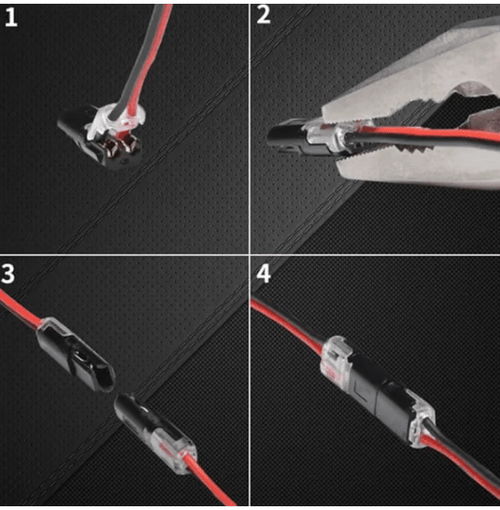 1

2

3

4